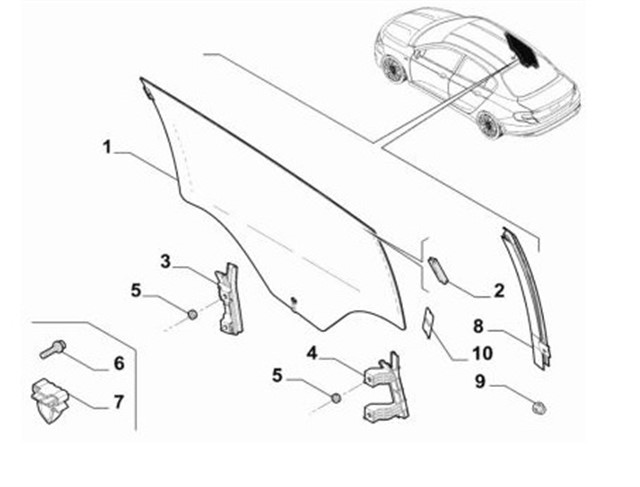 1
3
5
2
8
10
6
4
5
9
7