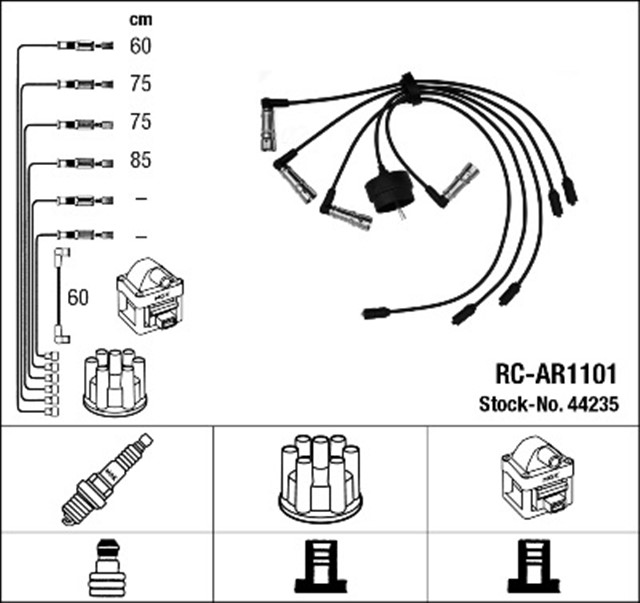 cm
60
75
75
85
–
–
60

RC-AR1101
Stock-No. 44235