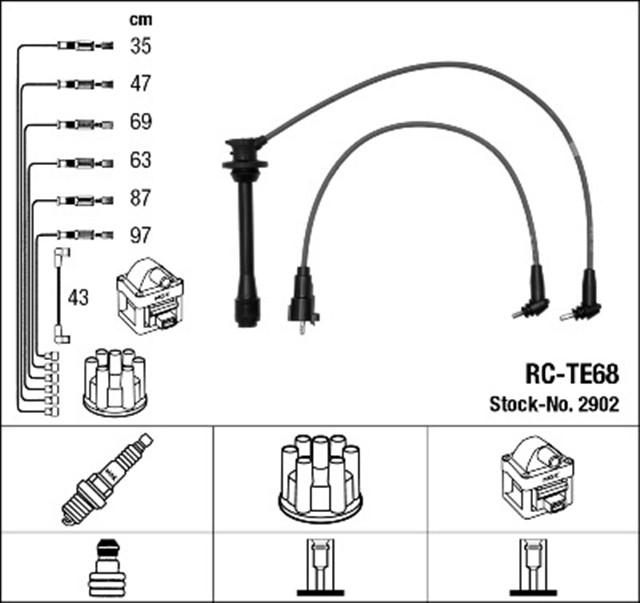 cm
35
47
69
63
87
97
43

RC-TE68
Stock-No. 2902