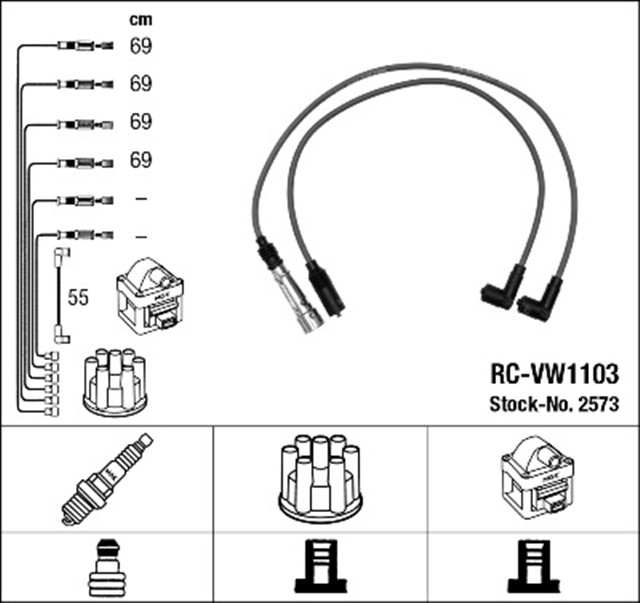 cm
69
69
69
69
–
–
55

RC-VW1103
Stock-No. 2573