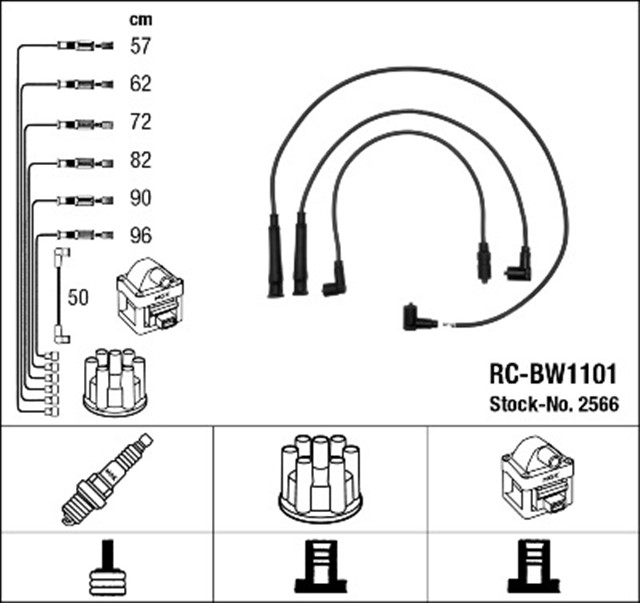 cm
57
62
72
82
90
96
50

RC-BW1101
Stock-No. 2566