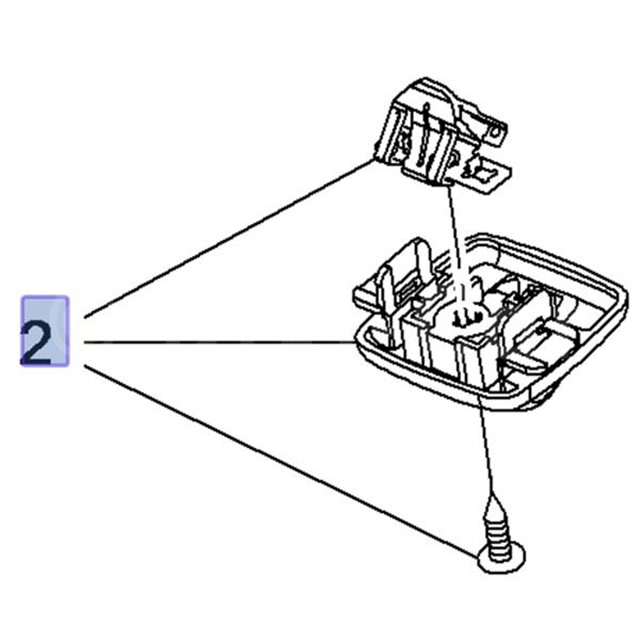 2