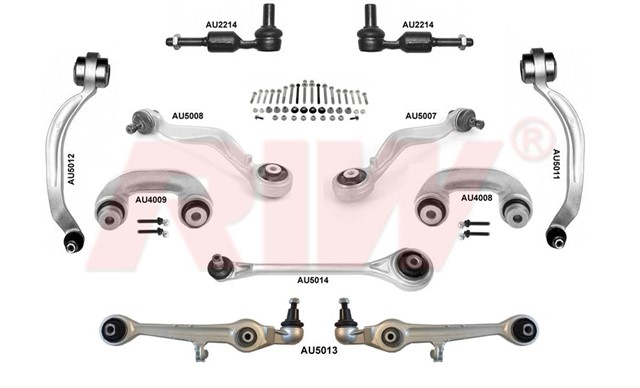 AU2214
AU2214
AU5012
AU5008
AU5007
AU5011
AU4009
AU4008
AU5014
AU5013
RIW®