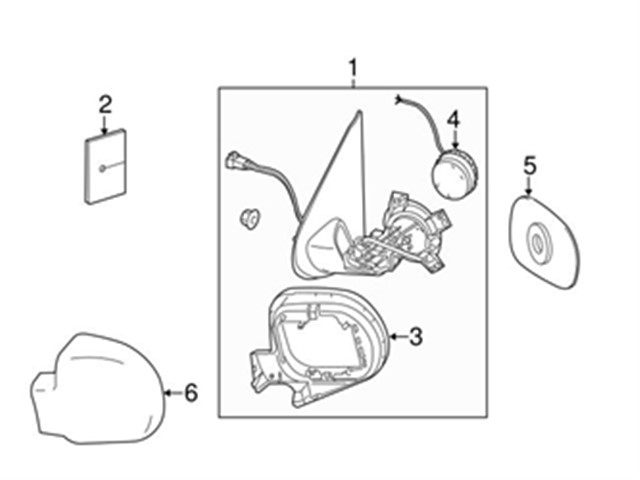 1
2
4
5
3
6