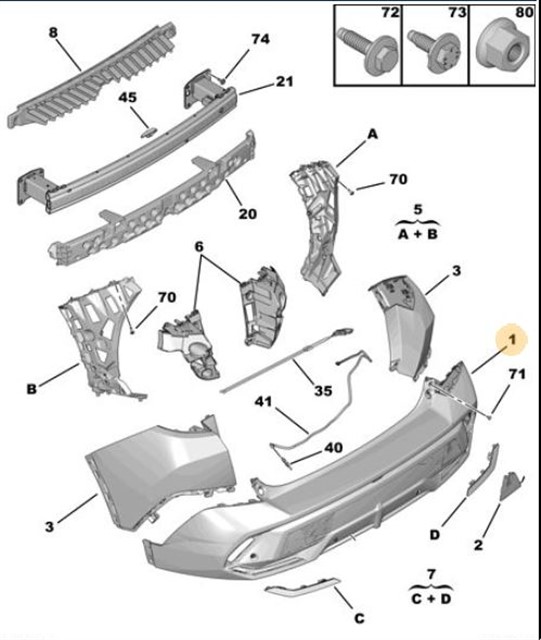 72
73
80
8
74
21
45
A
70
20
5
A + B
6
3
70
1
B
35
71
41
40
3
D
2
7
C + D
C