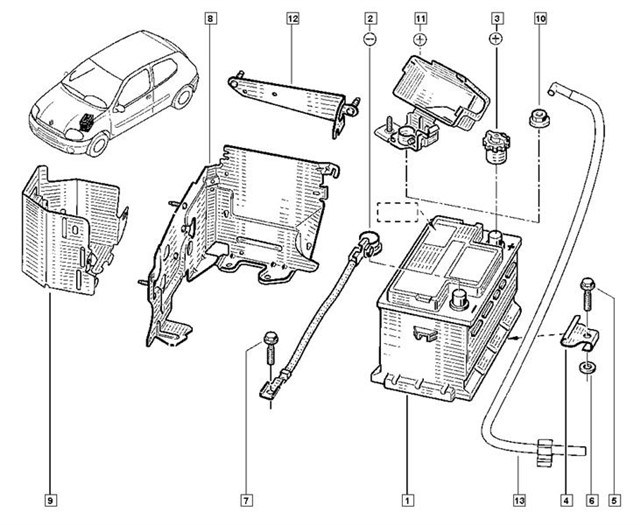 8
12
2
−
11
+
3
+
10
+
−
9
7
1
13
4
6
5