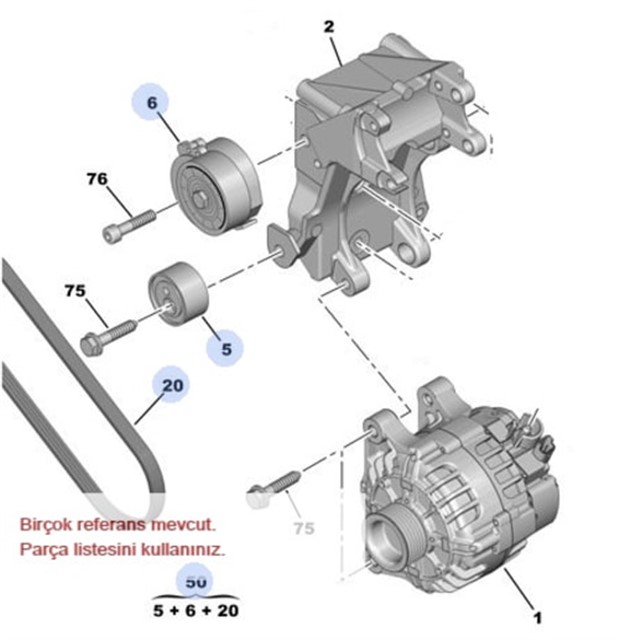 2
6
76
75
5
20
75
Birçok referans mevcut.
Parça listesini kullanınız.
50
5 + 6 + 20
1