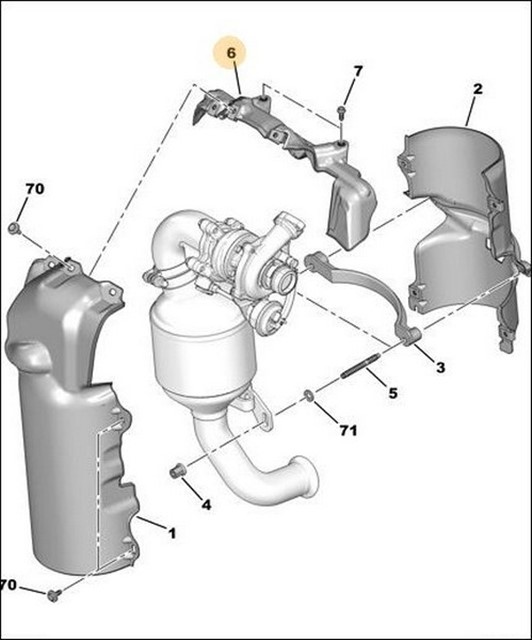 6
7
2
70
3
5
71
4
1
70