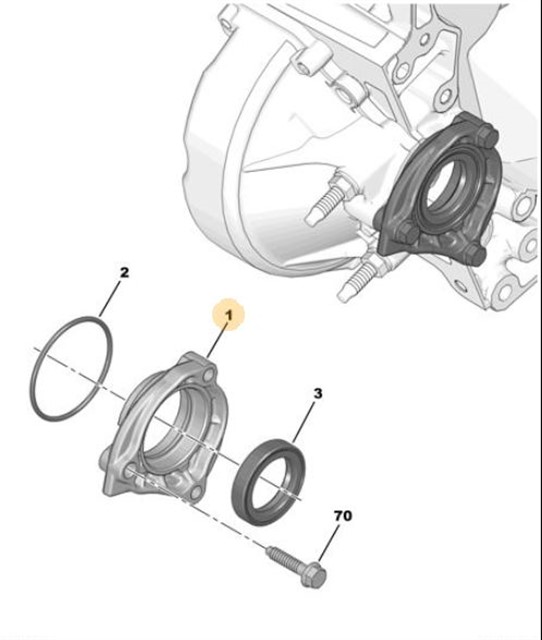 2
1
3
70