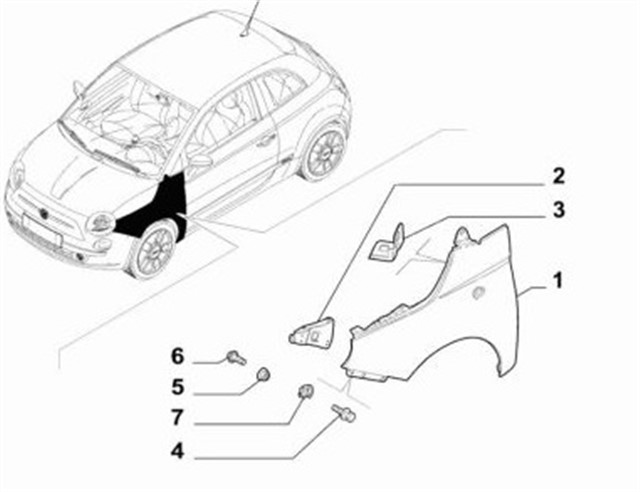 2
3
1
6
5
7
4