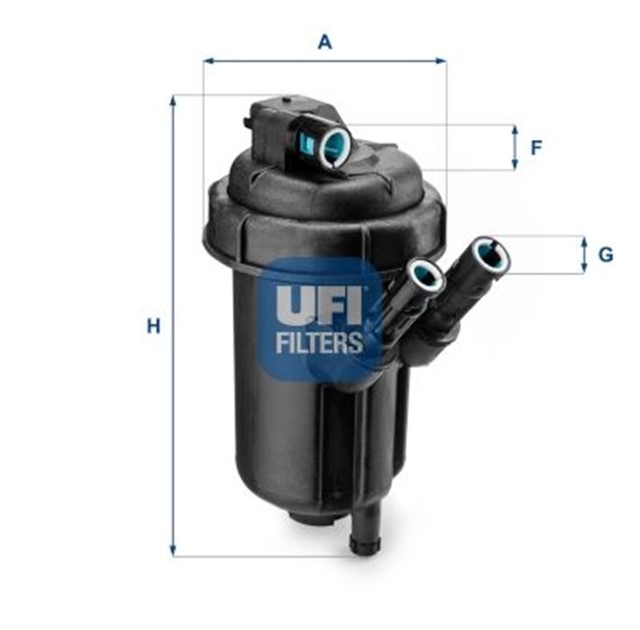 A

F

G

H

UFI
FILTERS