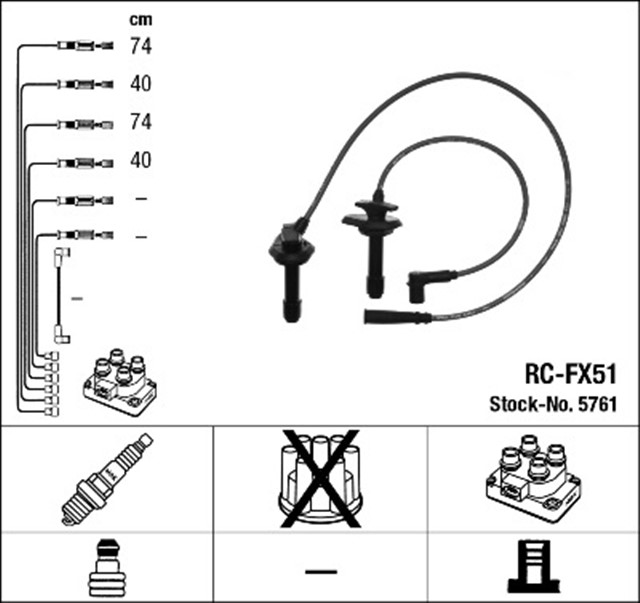 cm
74
40
74
40
–
–
–

RC-FX51
Stock-No. 5761

—