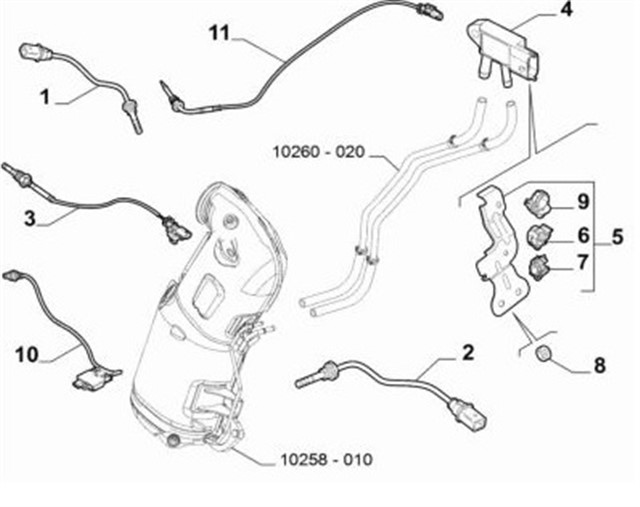 11
4
1
10260 - 020
3
9
6
5
7
10
2
8
10258 - 010