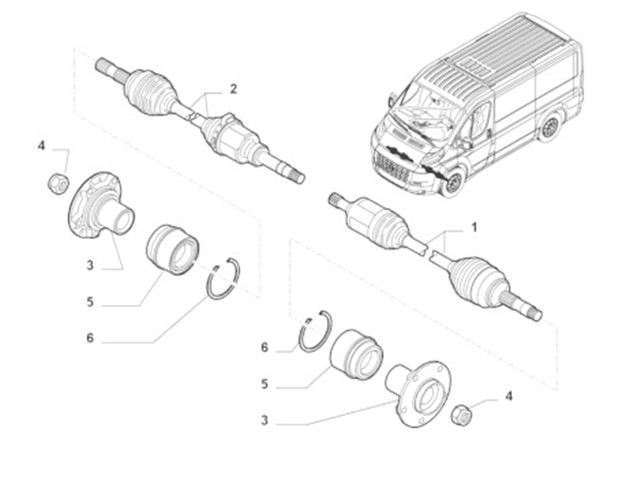 2
4
3
5
6
1
6
5
3
4