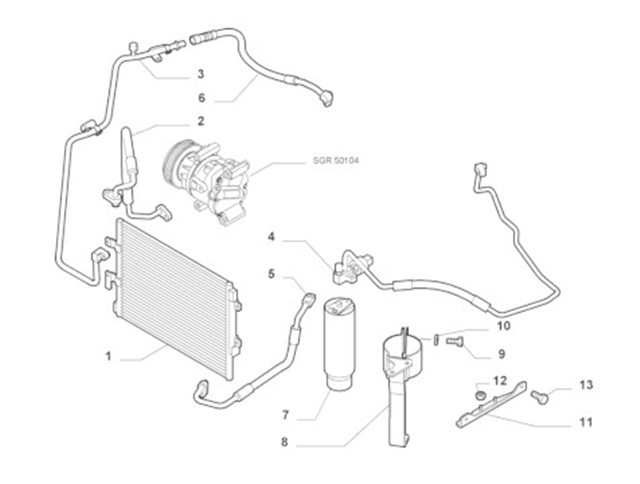 3
6
2
SGR 50104
4
5
10
9
1
12
13
7
11
8