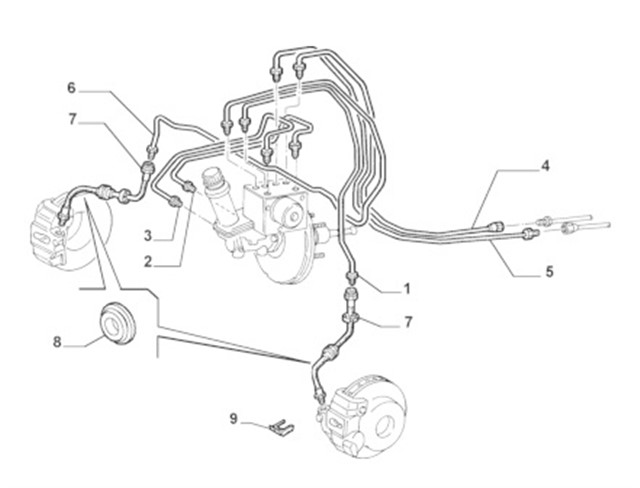 6
7
4
3
2
5
1
7
8
9