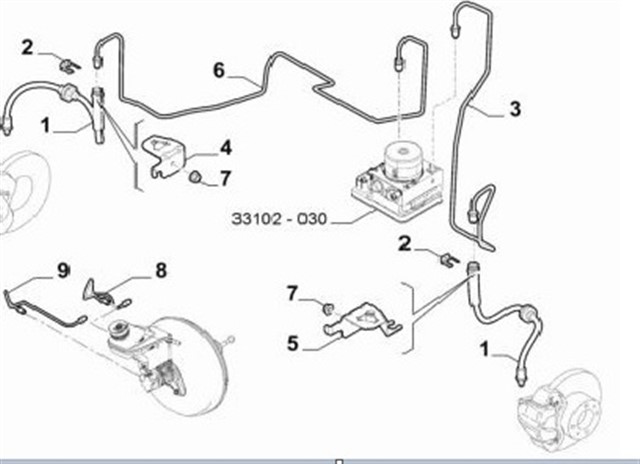 2
6
3
1
4
7
33102 - 030
2
9
8
7
5
1