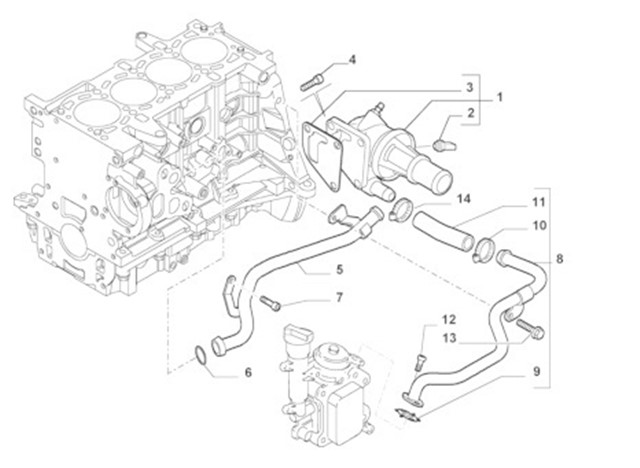 4
3
1
2
14
11
10
8
5
7
12
13
6
9