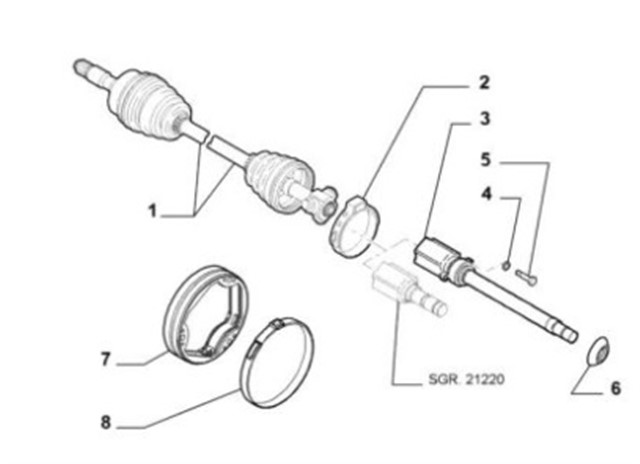 2
3
5
4
1
7
SGR. 21220
6
8