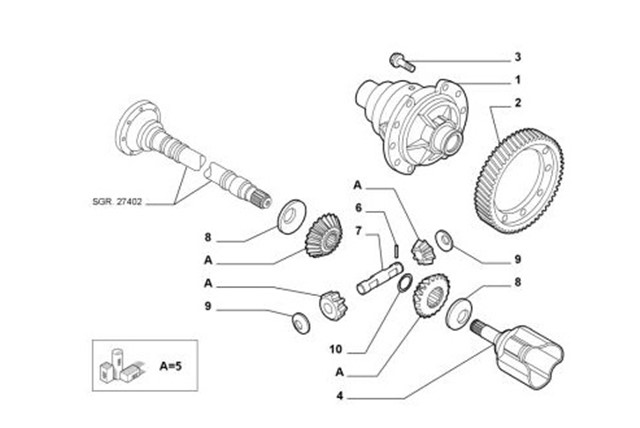 3
1
2
SGR. 27402
A
6
7
8
A
9
A
8
9
10
A
4
A=5