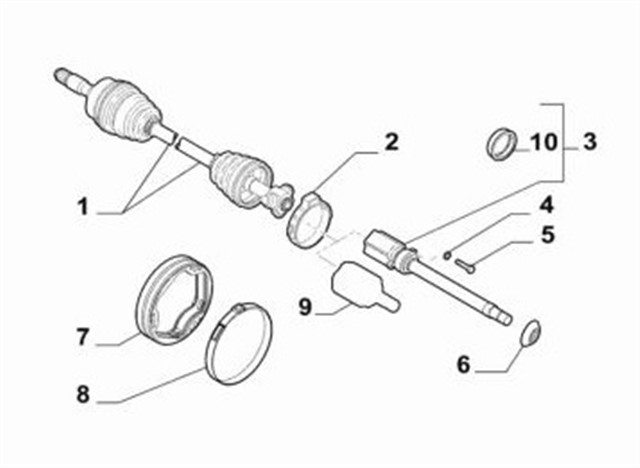 2
10
3
1
4
5
9
7
6
8