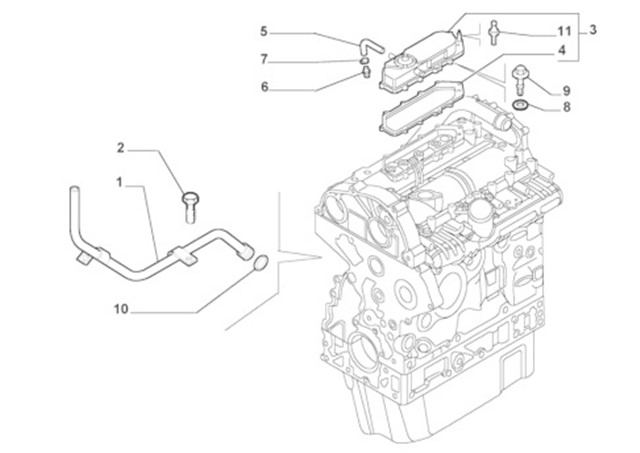 5
7
6
11
3
4
9
8
2
1
10