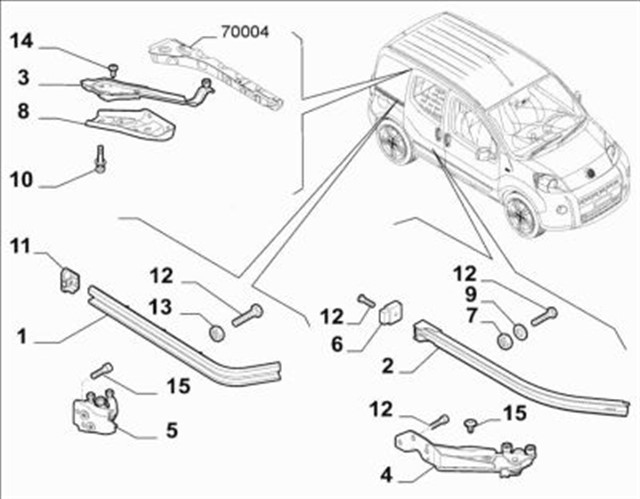 14
70004
3
8
10
11
12
13
1
15
5
12
6
12
9
7
2
12
15
4